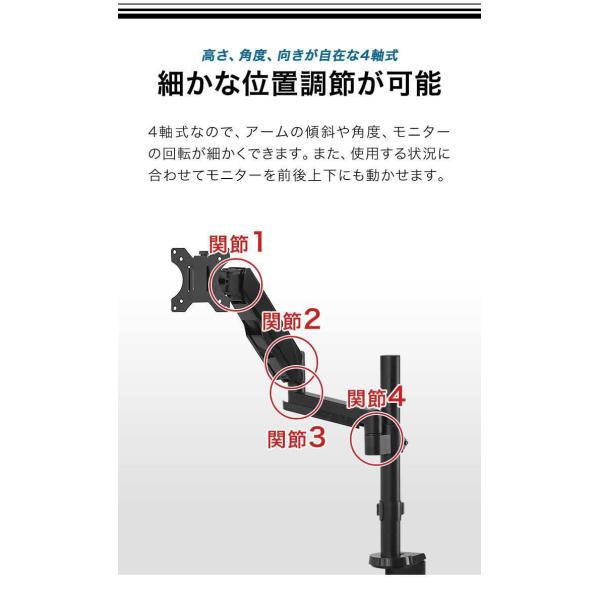 高さ、角度、向きが自在な4軸式
細かな位置調節が可能

4軸式なので、アームの傾斜や角度、モニターの回転が細かくできます。また、使用する状況に合わせてモニターを前後上下にも動かせます。

関節1
関節2
関節4
関節3