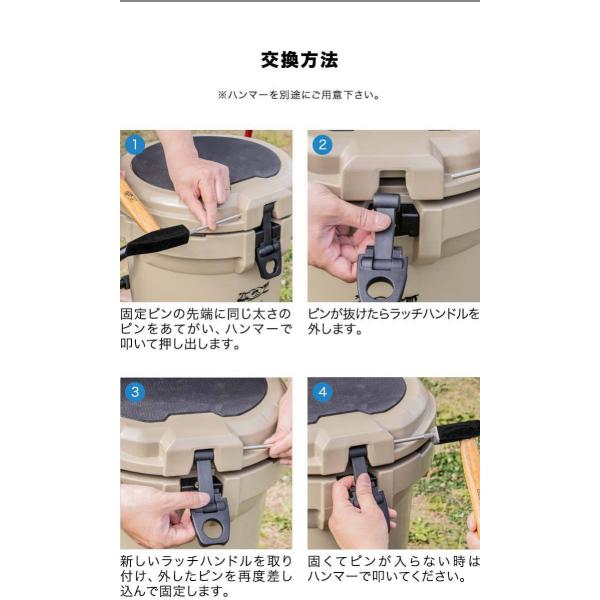 交換方法

※ハンマーを別途にご用意下さい。

1

固定ピンの先端に同じ太さのピンをあてがい、ハンマーで叩いて押し出します。

2

ピンが抜けたらラッチハンドルを外します。

3

新しいラッチハンドルを取り付け、外したピンを再度差し込んで固定します。

4

固くてピンが入らない時はハンマーで叩いてください。