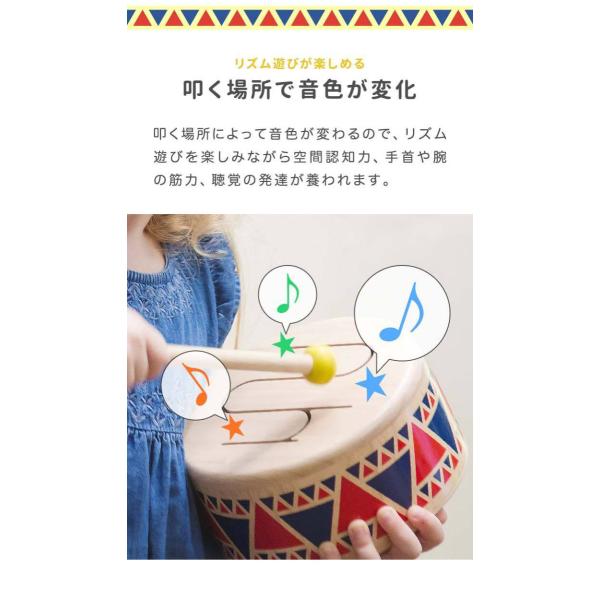 リズム遊びが楽しめる

叩く場所で音色が変化

叩く場所によって音色が変わるので、リズム遊びを楽しみながら空間認知力、手首や腕の筋力、聴覚の発達が養われます。