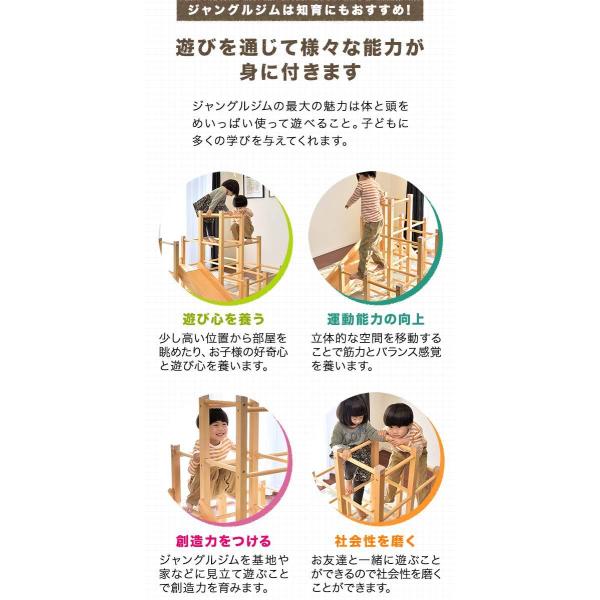 ジャングルジムは知育にもおすすめ!

遊びを通じて様々な能力が身に付きます

ジャングルジムの最大の魅力は体と頭をめいっぱい使って遊べること。子どもに多くの学びを与えてくれます。

遊び心を養う

少し高い位置から部屋を眺めたり、お子様の好奇心と遊び心を養います。

運動能力の向上

立体的な空間を移動することで筋力とバランス感覚を養います。

創造力をつける

ジャングルジムを基地や家などに見立て遊ぶことで創造力を育みます。

社会性を磨く

お友達と一緒に遊ぶことができるので社会性を磨くことができます。