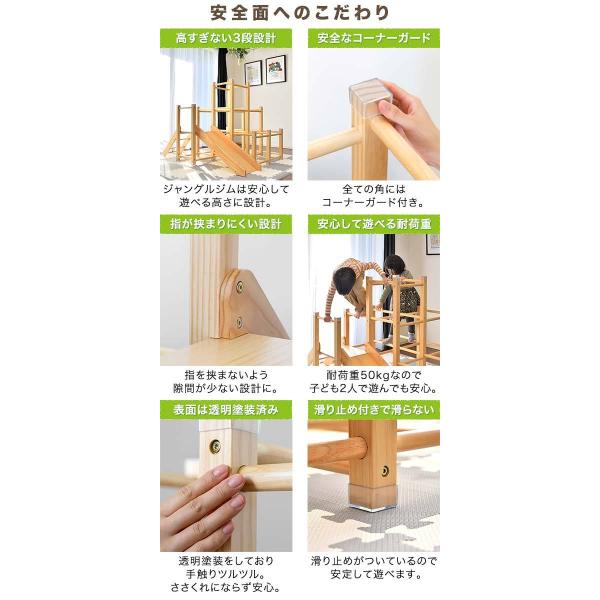 安全面へのこだわり

高すぎない3段設計

ジャングルジムは安心して遊べる高さに設計。

安全なコーナーガード

全ての角にはコーナーガード付き。

指が挟まりにくい設計

指を挟まないよう隙間が少ない設計に。

安心して遊べる耐荷重

耐荷重50kgなので子ども2人で遊んでも安心。

表面は透明塗装済み

透明塗装をしており手触りツルツル。ささくれにならず安心。

滑り止め付きで滑らない

滑り止めがついているので安定して遊べます。