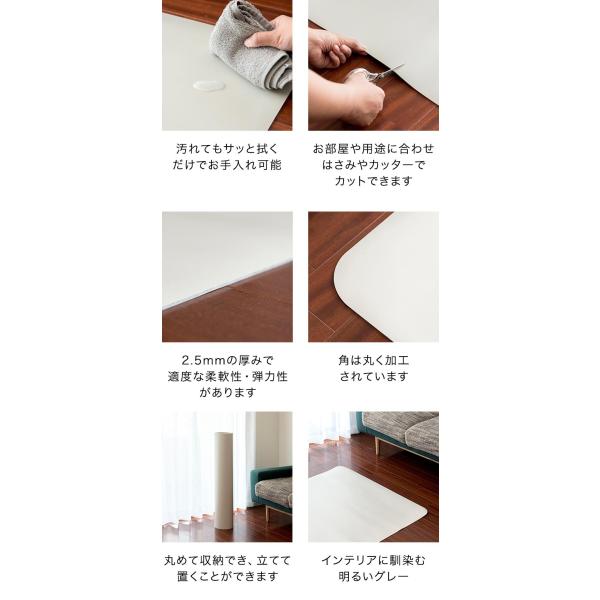 汚れてもサッと拭くだけでお手入れ可能

お部屋や用途に合わせはさみやカッターでカットできます

2.5mmの厚みで適度な柔軟性・弾力性があります

角は丸く加工されています

丸めて収納でき、立てて置くことができます

インテリアに馴染む明るいグレー