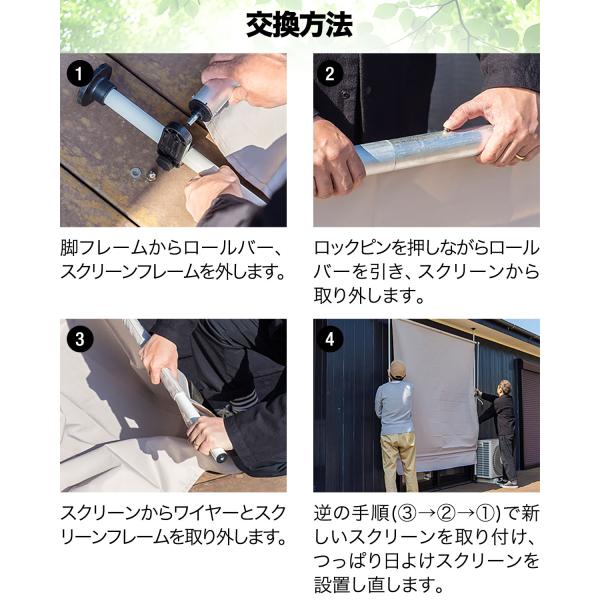 交換方法

1

脚フレームからロールバー、スクリーンフレームを外します。

2

ロックピンを押しながらロールバーを引き、スクリーンから取り外します。

3

スクリーンからワイヤーとスクリーンフレームを取り外します。

4

逆の手順(③→②→①)で新しいスクリーンを取り付け、つっぱり日よけスクリーンを設置し直します。