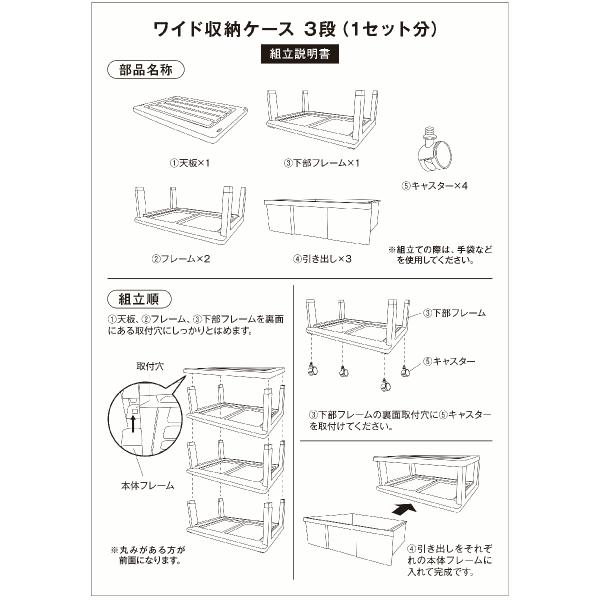 ワイド収納ケース 3段（1セット分）

組立説明書

部品名称

①天板×1

③下部フレーム×1

⑤キャスター×4

②フレーム×2

④引き出し×3

※組立ての際は、手袋などを使用してください。

組立順

①天板、②フレーム、③下部フレームを裏面にある取付穴にしっかりとはめます。

取付穴

本体フレーム

※丸みがある方が前面になります。

③下部フレーム

⑤キャスター

③下部フレームの裏面取付穴に⑤キャスターを取付けてください。

④引き出しをそれぞれの本体フレームに入れて完成です。