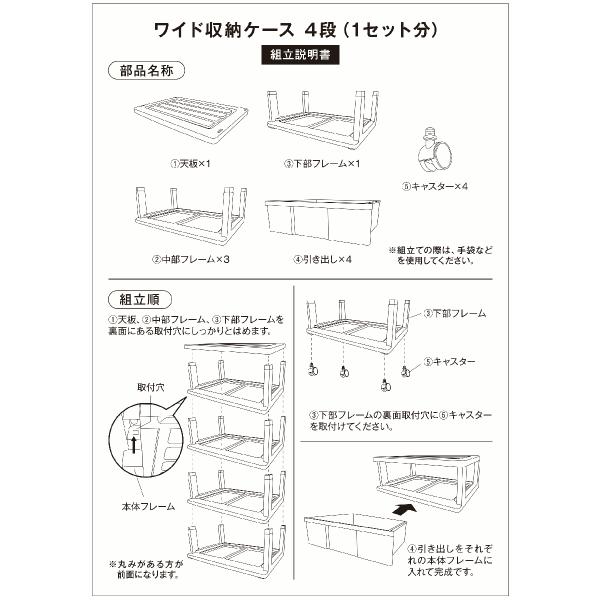 ワイド収納ケース 4段（1セット分）

組立説明書

部品名称

①天板×1

③下部フレーム×1

⑤キャスター×4

②中部フレーム×3

④引き出し×4

※組立ての際は、手袋などを使用してください。

組立順

①天板、②中部フレーム、③下部フレームを裏面にある取付穴にしっかりとはめます。

取付穴

本体フレーム

※丸みがある方が前面になります。

③下部フレーム

⑤キャスター

③下部フレームの裏面取付穴に⑤キャスターを取付けてください。

④引き出しをそれぞれの本体フレームに入れて完成です。