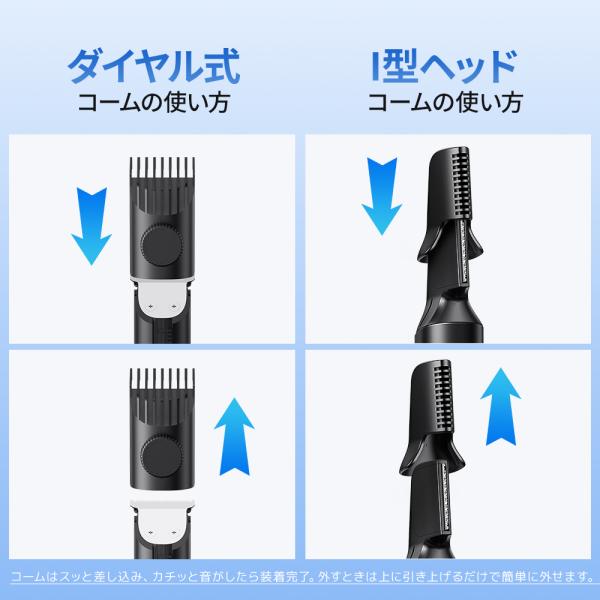 ダイヤル式
コームの使い方

I型ヘッド
コームの使い方

コームはスッと差し込み、カチッと音がしたら装着完了。外すときは上に引き上げるだけで簡単に外せます。