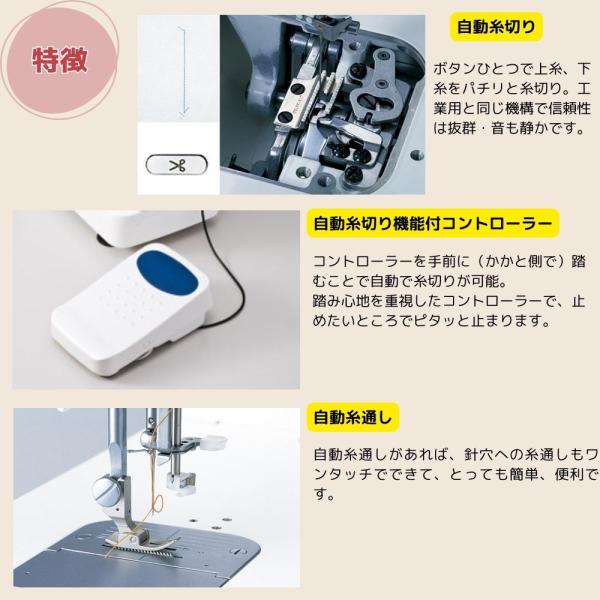 特徴

自動糸切り

ボタンひとつで上糸、下糸をパチリと糸切り。工業用と同じ機構で信頼性は抜群・音も静かです。

自動糸切り機能付コントローラー

コントローラーを手前に（かかと側で）踏むことで自動で糸切りが可能。
踏み心地を重視したコントローラーで、止めたいところでピタッと止まります。

自動糸通し

自動糸通しがあれば、針穴への糸通しもワンタッチでできて、とっても簡単、便利です。