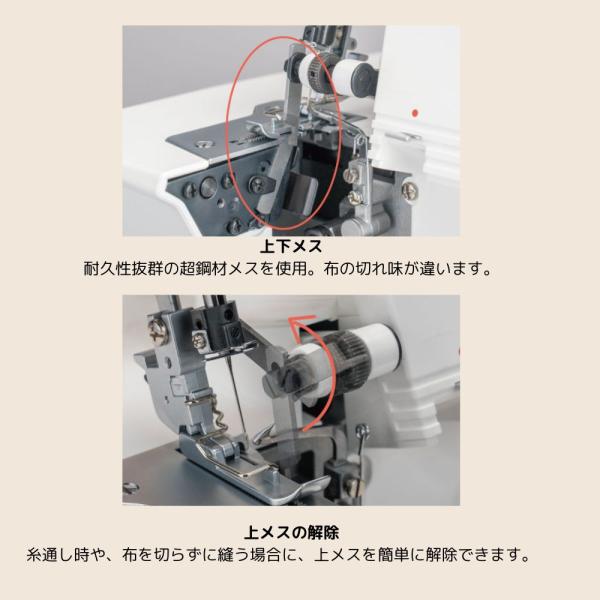 上下メス
耐久性抜群の超鋼材メスを使用。布の切れ味が違います。

上メスの解除
糸通し時や、布を切らずに縫う場合に、上メスを簡単に解除できます。