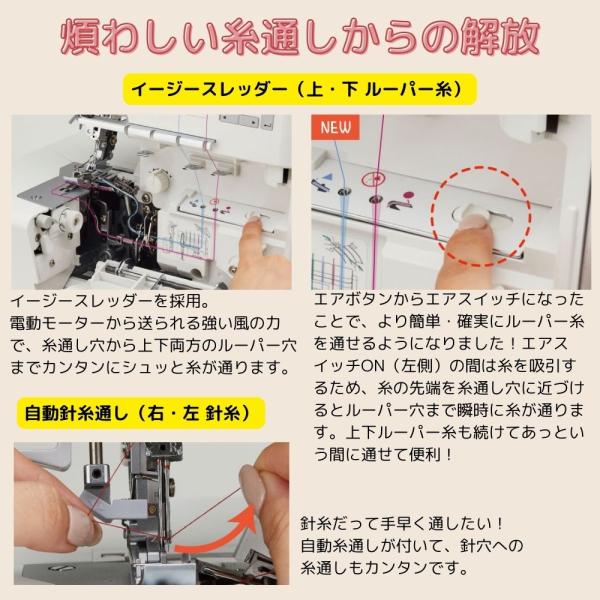 煩わしい糸通しからの解放

イージースレッダー（上・下 ルーパー糸）

NEW

イージースレッダーを採用。
電動モーターから送られる強い風の力で、糸通し穴から上下両方のルーパー穴までカンタンにシュッと糸が通ります。

エアボタンからエアスイッチになったことで、より簡単・確実にルーパー糸を通せるようになりました！エアスイッチON（左側）の間は糸を吸引するため、糸の先端を糸通し穴に近づけるとルーパー穴まで瞬時に糸が通ります。上下ルーパー糸も続けてあっという間に通せて便利！

自動針糸通し（右・左 針糸）

針糸だって手早く通したい！
自動糸通しが付いて、針穴への糸通しもカンタンです。