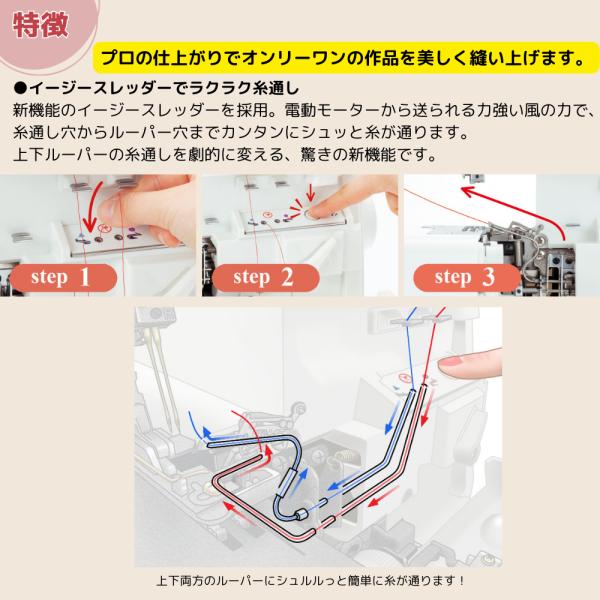 特徴

プロの仕上がりでオンリーワンの作品を美しく縫い上げます。

●イージースレッダーでラクラク糸通し

新機能のイージースレッダーを採用。電動モーターから送られる力強い風の力で、糸通し穴からルーパー穴までカンタンにシュッと糸が通ります。
上下ルーパーの糸通しを劇的に変える、驚きの新機能です。

step 1

step 2

step 3

上下両方のルーパーにシュルルっと簡単に糸が通ります！