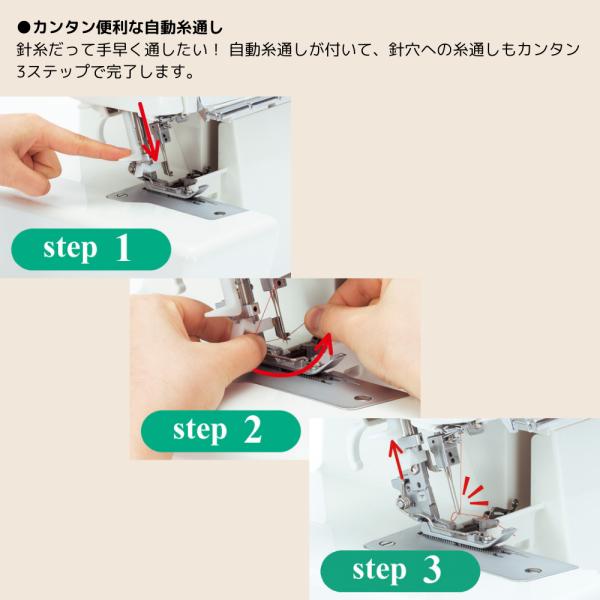 ●カンタン便利な自動糸通し
針糸だって手早く通したい！ 自動糸通しが付いて、針穴への糸通しもカンタン3ステップで完了します。

step 1

step 2

step 3