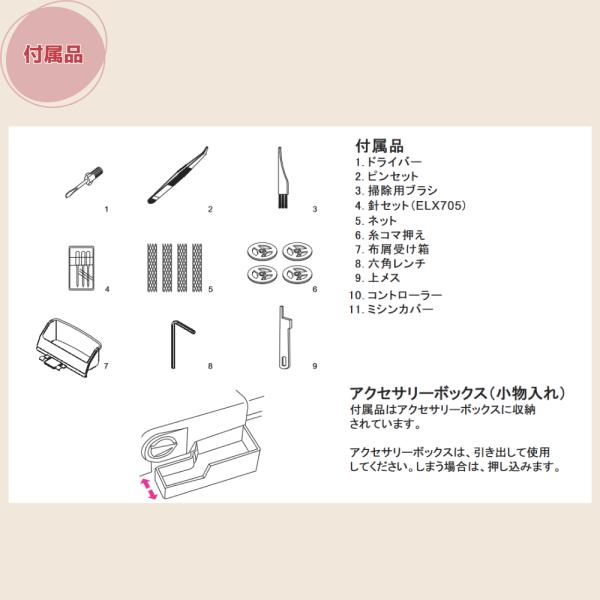 付属品

1

2

3

4

5

6

7

8

9

付属品
1. ドライバー
2. ピンセット
3. 掃除用ブラシ
4. 針セット（ELX705）
5. ネット
6. 糸コマ押え
7. 布屑受け箱
8. 六角レンチ
9. 上メス
10. コントローラー
11. ミシンカバー

アクセサリーボックス（小物入れ）
付属品はアクセサリーボックスに収納されています。

アクセサリーボックスは、引き出して使用してください。しまう場合は、押し込みます。