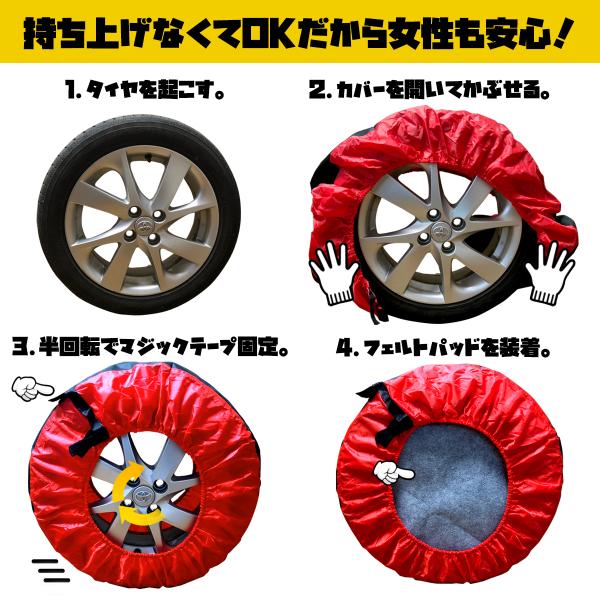 持ち上げなくてOKだから女性も安心！

1. タイヤを起こす。

2. カバーを開いてかぶせる。

3. 半回転でマジックテープ固定。

4. フェルトパッドを装着。