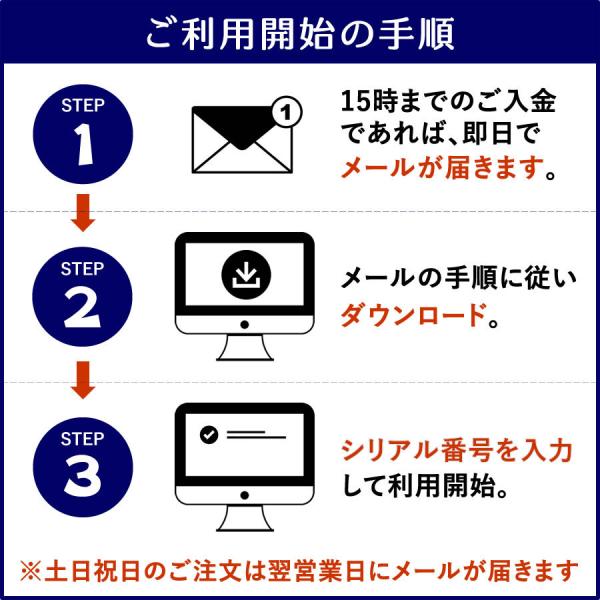 ご利用開始の手順

STEP
1

1

15時までのご入金であれば、即日でメールが届きます。

STEP
2

メールの手順に従いダウンロード。

STEP
3

シリアル番号を入力して利用開始。

※土日祝日のご注文は翌営業日にメールが届きます