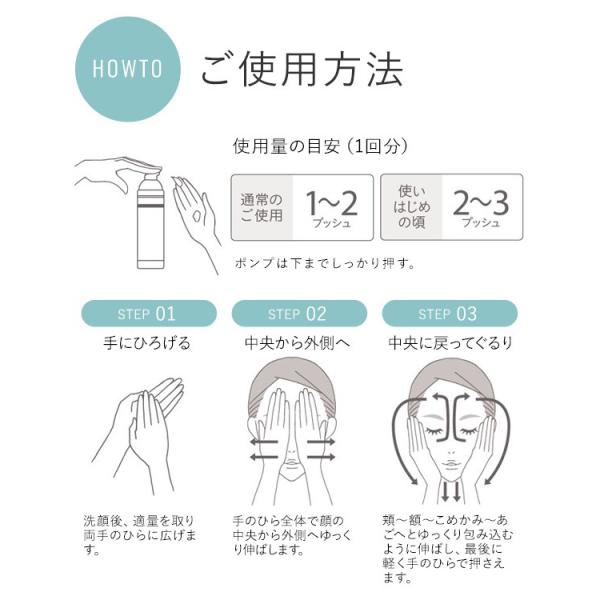 HOWTO

ご使用方法

使用量の目安（1回分）

通常のご使用 1〜2 プッシュ

使いはじめの頃 2〜3 プッシュ

ポンプは下までしっかり押す。

STEP 01
手にひろげる

洗顔後、適量を取り両手のひらに広げます。

STEP 02
中央から外側へ

手のひら全体で顔の中央から外側へゆっくり伸ばします。

STEP 03
中央に戻ってぐるり

頬〜額〜こめかみ〜あごへとゆっくり包み込むように伸ばし、最後に軽く手のひらで押さえます。