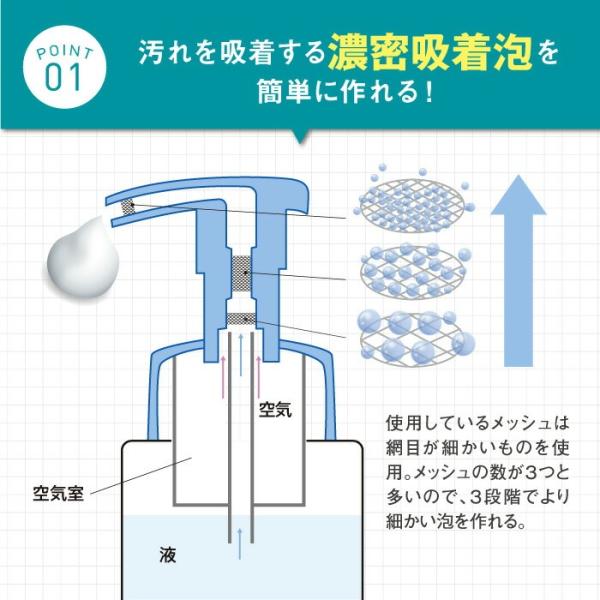 POINT 01

汚れを吸着する濃密吸着泡を簡単に作れる！

空気

空気室

液

使用しているメッシュは網目が細かいものを使用。メッシュの数が3つと多いので、3段階でより細かい泡を作れる。