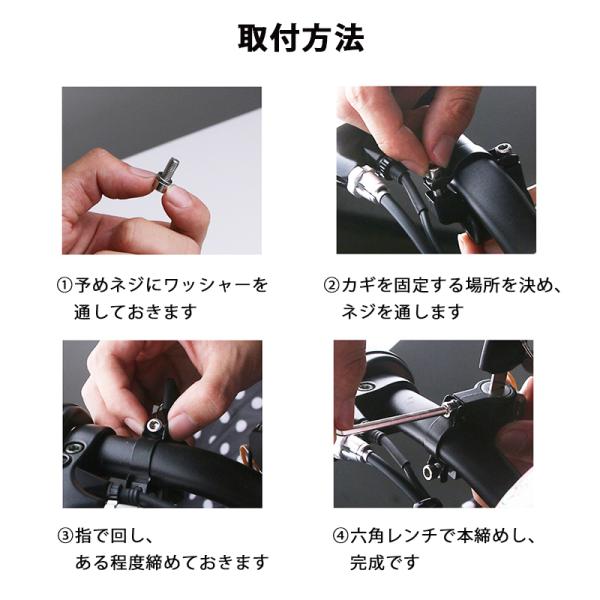 取付方法

①予めネジにワッシャーを通しておきます

②カギを固定する場所を決め、ネジを通します

③指で回し、ある程度締めておきます

④六角レンチで本締めし、完成です