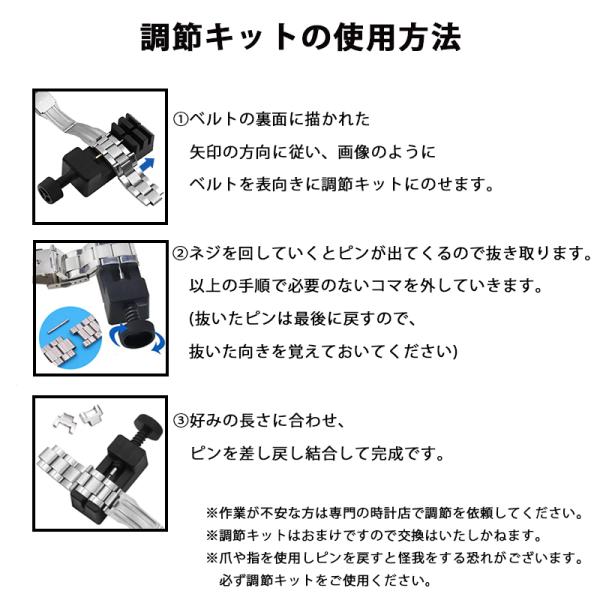 調節キットの使用方法

①ベルトの裏面に描かれた
矢印の方向に従い、画像のように
ベルトを表向きに調節キットにのせます。

②ネジを回していくとピンが出てくるので抜き取ります。
以上の手順で必要のないコマを外していきます。
(抜いたピンは最後に戻すので、
抜いた向きを覚えておいてください)

③好みの長さに合わせ、
ピンを差し戻し結合して完成です。

※作業が不安な方は専門の時計店で調節を依頼してください。
※調節キットはおまけですので交換はいたしかねます。
※爪や指を使用しピンを戻すと怪我をする恐れがございます。
必ず調節キットをご使用ください。