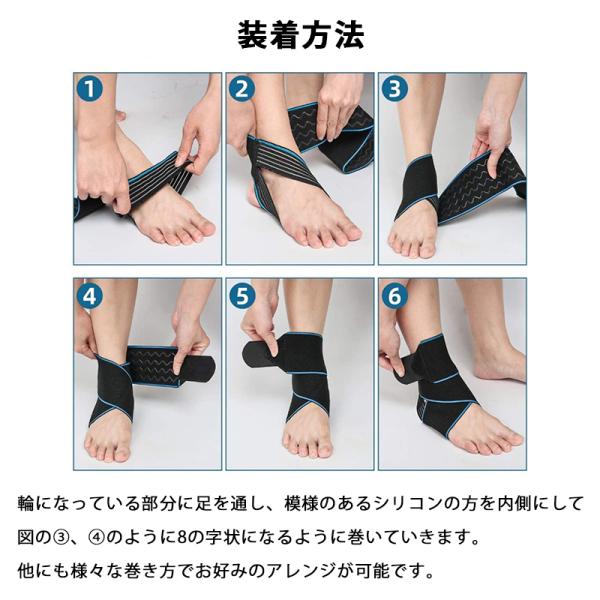 装着方法

1

2

3

4

5

6

輪になっている部分に足を通し、模様のあるシリコンの方を内側にして図の③、④のように8の字状になるように巻いていきます。
他にも様々な巻き方でお好みのアレンジが可能です。