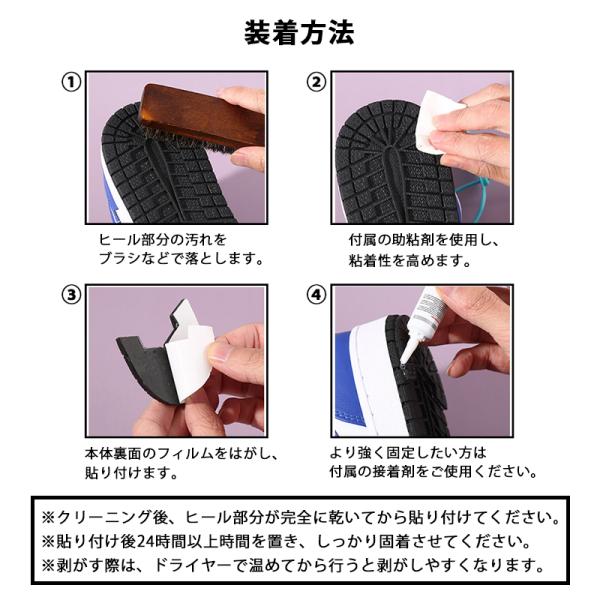 装着方法

①
ヒール部分の汚れを
ブラシなどで落とします。

②
付属の助粘剤を使用し、
粘着性を高めます。

③
本体裏面のフィルムをはがし、
貼り付けます。

④
より強く固定したい方は
付属の接着剤をご使用ください。

※クリーニング後、ヒール部分が完全に乾いてから貼り付けてください。
※貼り付け後24時間以上時間を置き、しっかり固着させてください。
※剥がす際は、ドライヤーで温めてから行うと剥がしやすくなります。