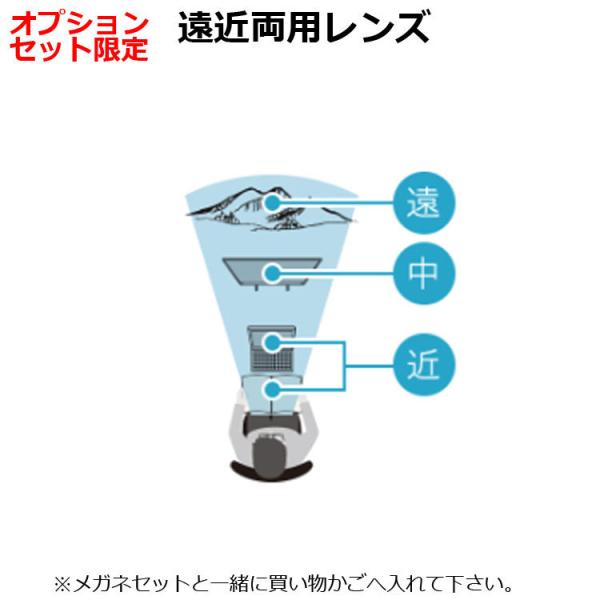 オプション
セット限定

遠近両用レンズ

遠

中

近

※メガネセットと一緒に買い物かごへ入れて下さい。