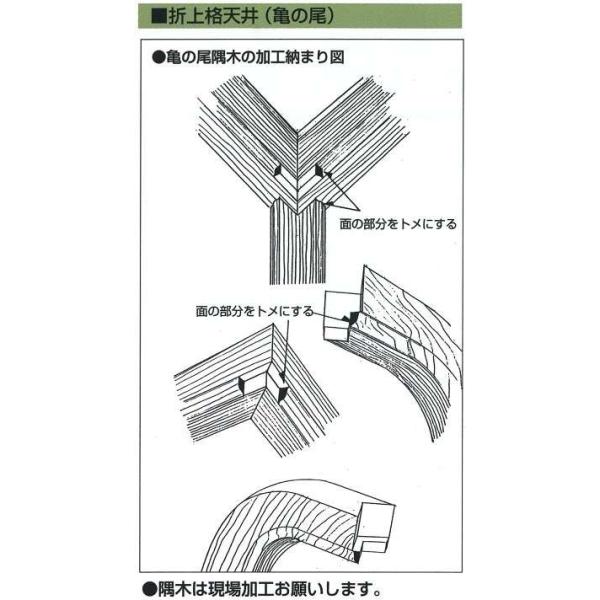 ■折上格天井（亀の尾）

●亀の尾隅木の加工納まり図

面の部分をトメにする

面の部分をトメにする

●隅木は現場加工お願いします。