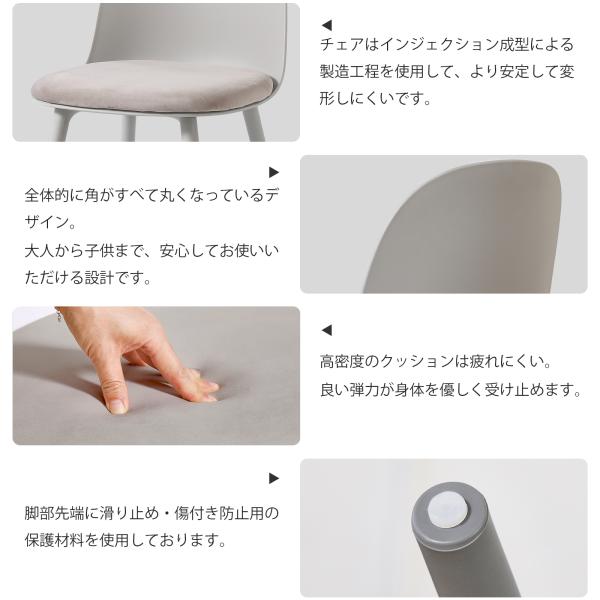 ◀
チェアはインジェクション成型による製造工程を使用して、より安定して変形しにくいです。

▶
全体的に角がすべて丸くなっているデザイン。
大人から子供まで、安心してお使いいただける設計です。

◀
高密度のクッションは疲れにくい。
良い弾力が身体を優しく受け止めます。

▶
脚部先端に滑り止め・傷付き防止用の保護材料を使用しております。