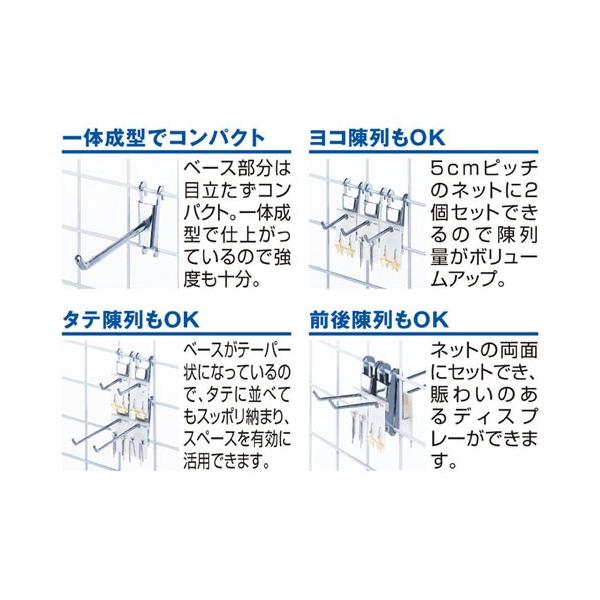 一体成型でコンパクト

ベース部分は目立たずコンパクト。一体成型で仕上がっているので強度も十分。

ヨコ陳列もOK

5cmピッチのネットに2個セットできるので陳列量がボリュームアップ。

タテ陳列もOK

ベースがテーパー状になっているので、タテに並べてもスッポリ納まり、スペースを有効に活用できます。

前後陳列もOK

ネットの両面にセットでき、賑わいのあるディスプレーができます。