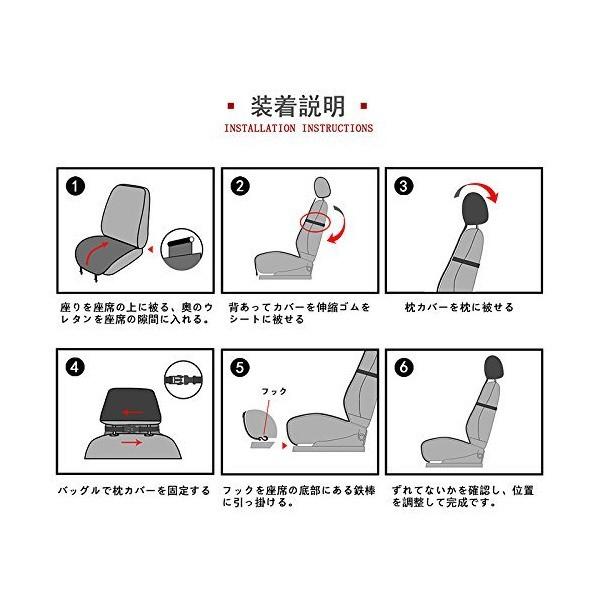 装着説明
INSTALLATION INSTRUCTIONS

1
座りを座席の上に被る、奥のウレタンを座席の隙間に入れる。

2
背あってカバーを伸縮ゴムをシートに被せる

3
枕カバーを枕に被せる

4
バッグルで枕カバーを固定する

5
フック
フックを座席の底部にある鉄棒に引っ掛ける。

6
ずれてないかを確認し、位置を調整して完成です。