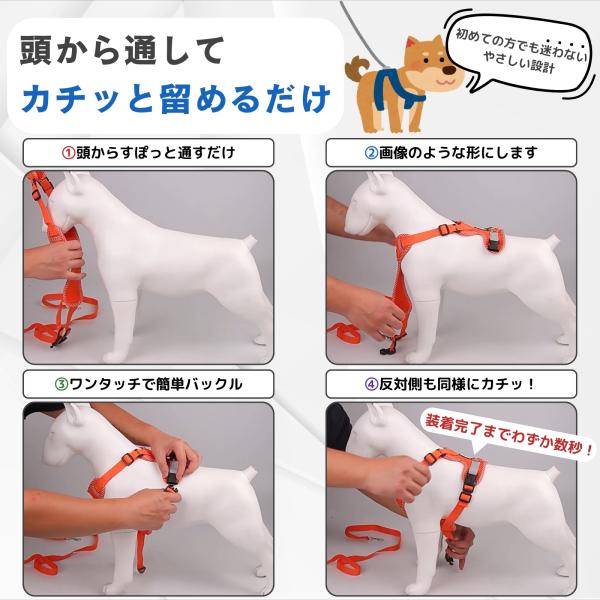 頭から通して
カチッと留めるだけ

初めての方でも迷わない
やさしい設計

①頭からすぽっと通すだけ

②画像のような形にします

③ワンタッチで簡単バックル

④反対側も同様にカチッ！

装着完了までわずか数秒！