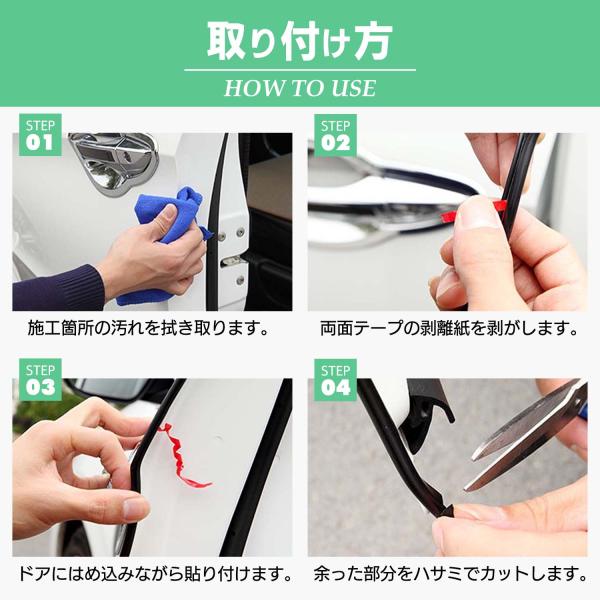 取り付け方
HOW TO USE

STEP 01
施工箇所の汚れを拭き取ります。

STEP 02
両面テープの剥離紙を剥がします。

STEP 03
ドアにはめ込みながら貼り付けます。

STEP 04
余った部分をハサミでカットします。