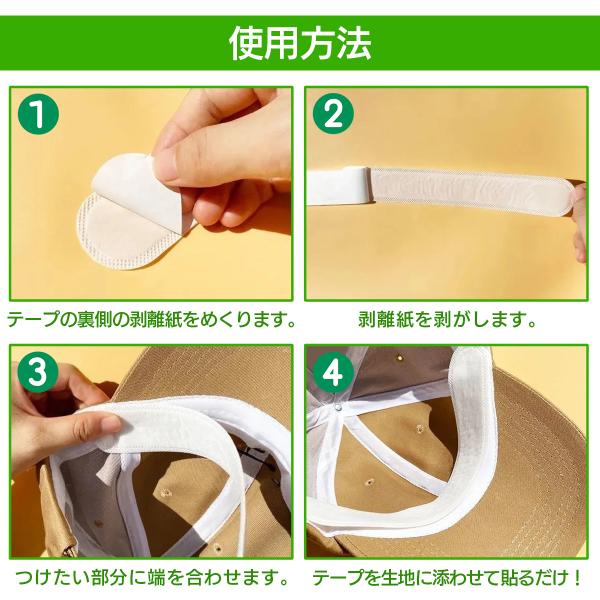 使用方法

1

テープの裏側の剥離紙をめくります。

2

剥離紙を剥がします。

3

つけたい部分に端を合わせます。

4

テープを生地に添わせて貼るだけ！