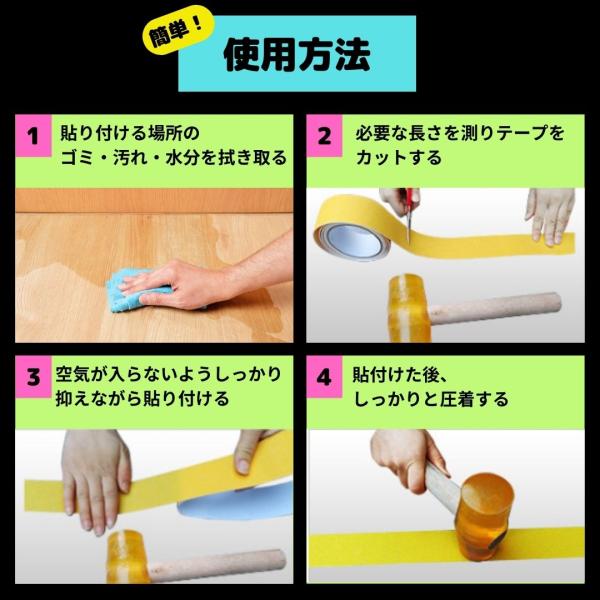 簡単！

使用方法

1 貼り付ける場所の ゴミ・汚れ・水分を拭き取る

2 必要な長さを測りテープを カットする

3 空気が入らないようしっかり 抑えながら貼り付ける

4 貼付けた後、 しっかりと圧着する