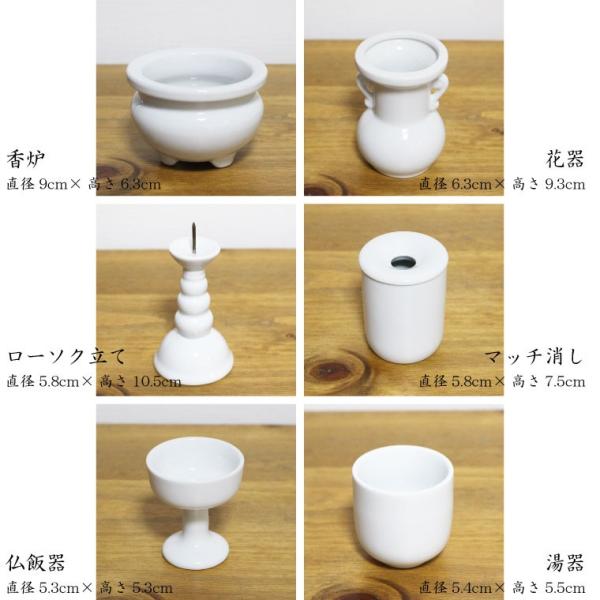 香炉
直径 9cm× 高さ 6.3cm

花器
直径 6.3cm× 高さ 9.3cm

ローソク立て
直径 5.8cm× 高さ 10.5cm

マッチ消し
直径 5.8cm× 高さ 7.5cm

仏飯器
直径 5.3cm× 高さ 5.3cm

湯器
直径 5.4cm× 高さ 5.5cm