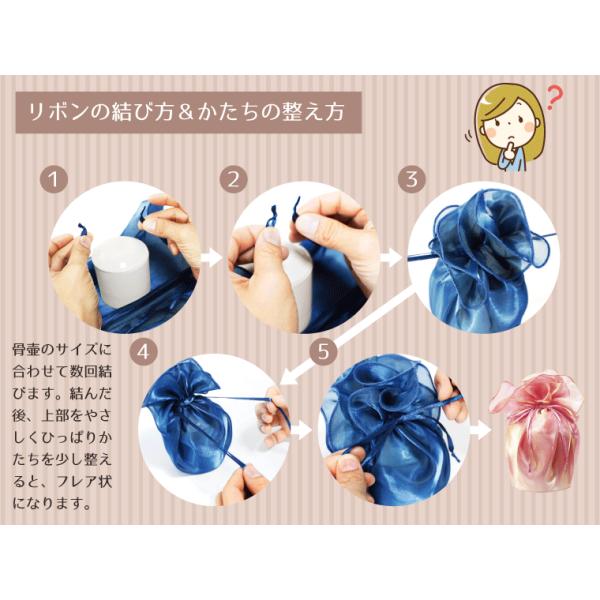 リボンの結び方＆かたちの整え方

?

1

2

3

4

5

骨壷のサイズに合わせて数回結びます。結んだ後、上部をやさしくひっぱりかたちを少し整えると、フレア状になります。