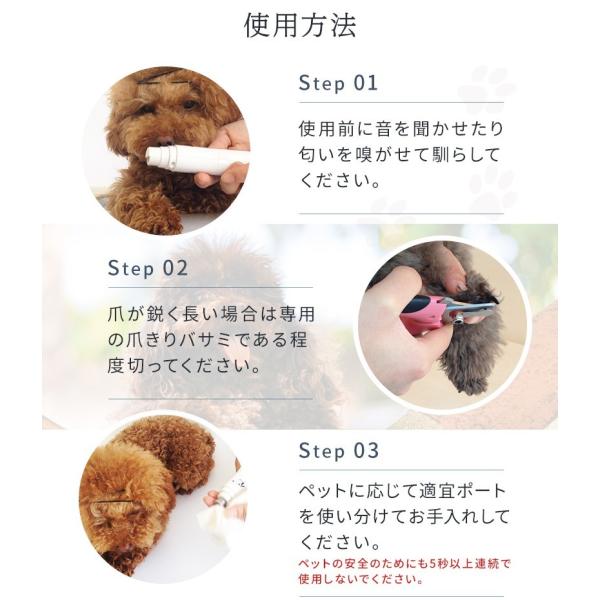 使用方法

Step 01

使用前に音を聞かせたり匂いを嗅がせて馴らしてください。

Step 02

爪が鋭く長い場合は専用の爪きりバサミである程度切ってください。

Step 03

ペットに応じて適宜ポートを使い分けてお手入れしてください。

ペットの安全のためにも5秒以上連続で使用しないでください。