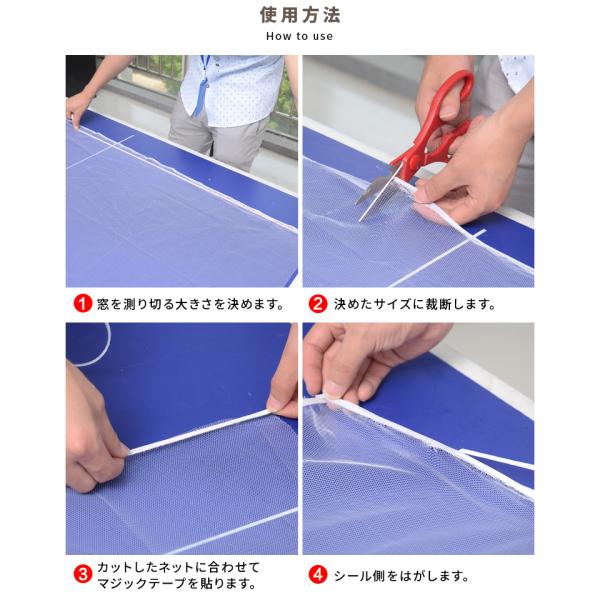 使用方法
How to use

1 窓を測り切る大きさを決めます。

2 決めたサイズに裁断します。

3 カットしたネットに合わせてマジックテープを貼ります。

4 シール側をはがします。