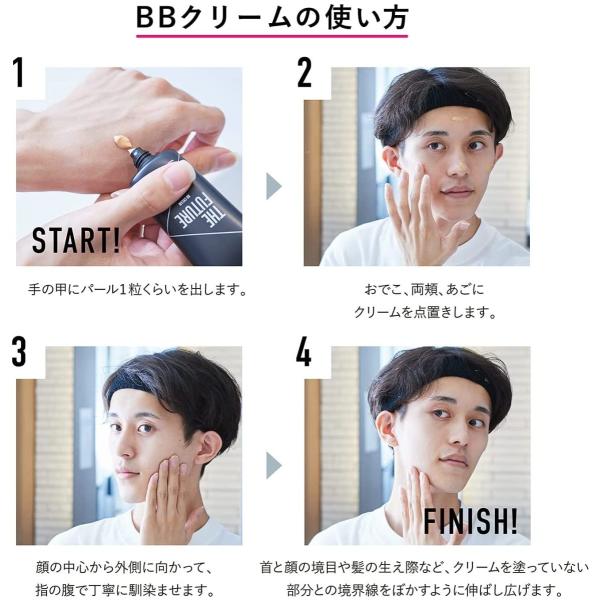 BBクリームの使い方

1

THE FUTURE

START!

手の甲にパール1粒くらいを出します。

2

おでこ、両頬、あごに
クリームを点置きします。

3

顔の中心から外側に向かって、
指の腹で丁寧に馴染ませます。

4

FINISH!

首と顔の境目や髪の生え際など、クリームを塗っていない
部分との境界線をぼかすように伸ばし広げます。