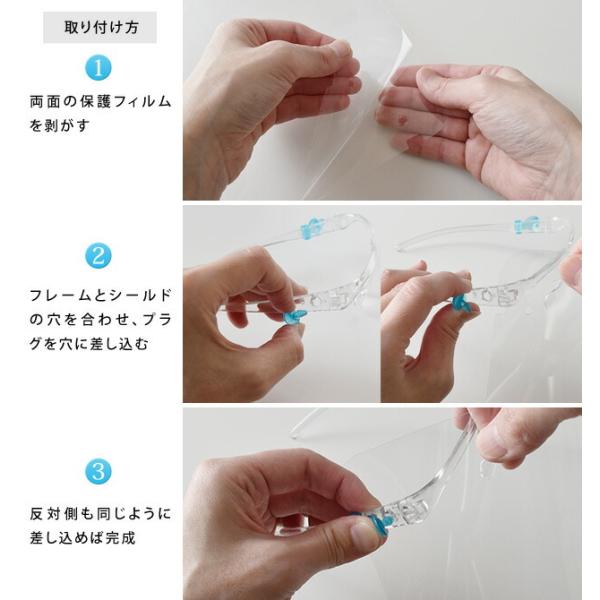 取り付け方

1

両面の保護フィルムを剥がす

2

フレームとシールドの穴を合わせ、プラグを穴に差し込む

3

反対側も同じように差し込めば完成