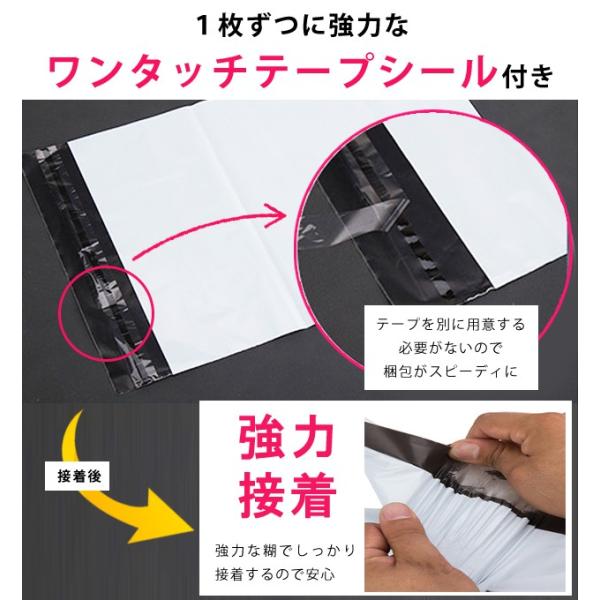 1枚ずつに強力な
ワンタッチテープシール付き

テープを別に用意する
必要がないので
梱包がスピーディに

接着後

強力
接着

強力な糊でしっかり
接着するので安心