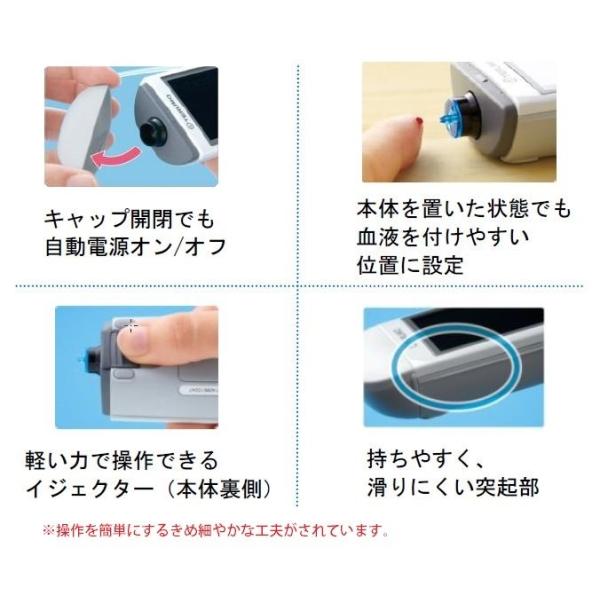 キャップ開閉でも
自動電源オン/オフ

本体を置いた状態でも
血液を付けやすい
位置に設定

軽い力で操作できる
イジェクター（本体裏側）

持ちやすく、
滑りにくい突起部

※操作を簡単にするきめ細やかな工夫がされています。