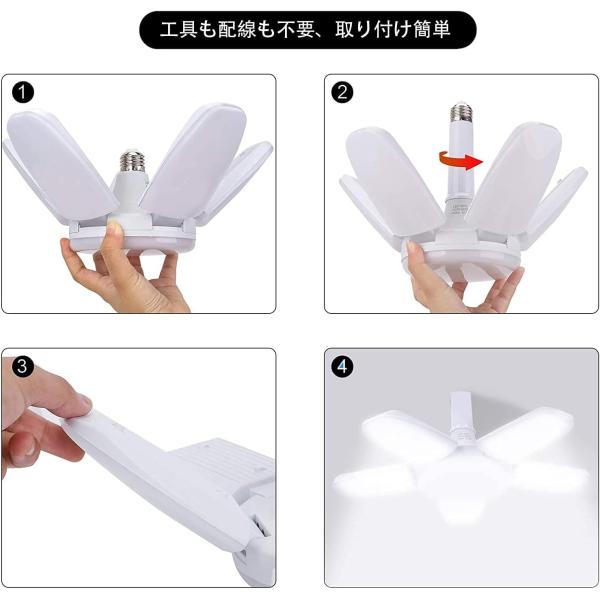 工具も配線も不要、取り付け簡単

1

2

3

4