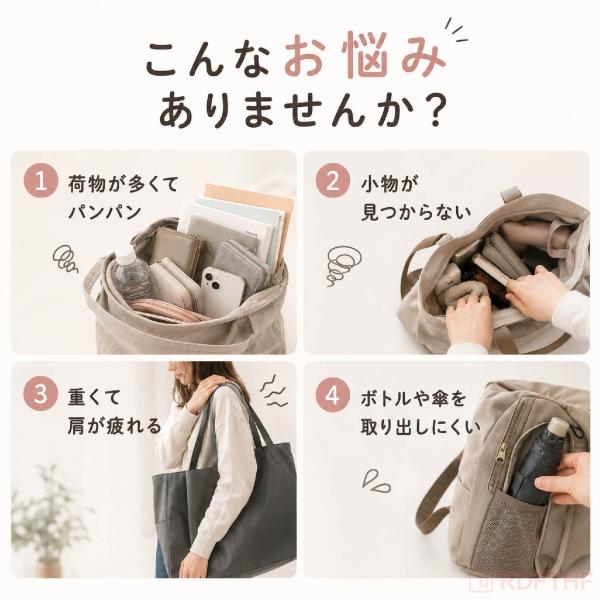 こんなお悩み
ありませんか？

1 荷物が多くて
パンパン

2 小物が
見つからない

3 重くて
肩が疲れる

4 ボトルや傘を
取り出しにくい

RDPTHF