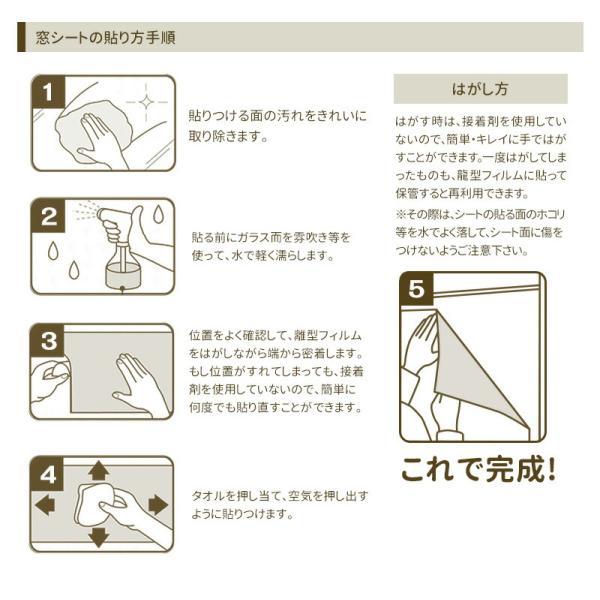 窓シートの貼り方手順

1

貼りつける面の汚れをきれいに取り除きます。

2

貼る前にガラス面を霧吹き等を使って、水で軽く濡らします。

3

位置をよく確認して、離型フィルムをはがしながら端から密着します。もし位置がずれてしまっても、接着剤を使用していないので、簡単に何度でも貼り直すことができます。

4

タオルを押し当て、空気を押し出すように貼りつけます。

はがし方

はがす時は、接着剤を使用していないので、簡単・キレイに手ではがすことができます。一度はがしてしまったものも、離型フィルムに貼って保管すると再利用できます。

※その際は、シートの貼る面のホコリ等を水でよく落して、シート面に傷をつけないようご注意下さい。

5

これで完成!