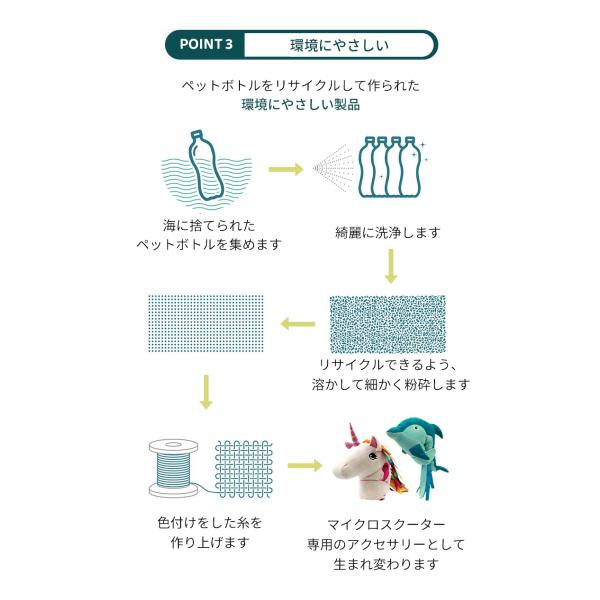 POINT 3 環境にやさしい

ペットボトルをリサイクルして作られた
環境にやさしい製品

海に捨てられた
ペットボトルを集めます

綺麗に洗浄します

リサイクルできるよう、
溶かして細かく粉砕します

色付けをした糸を
作り上げます

マイクロスクーター
専用のアクセサリーとして
生まれ変わります