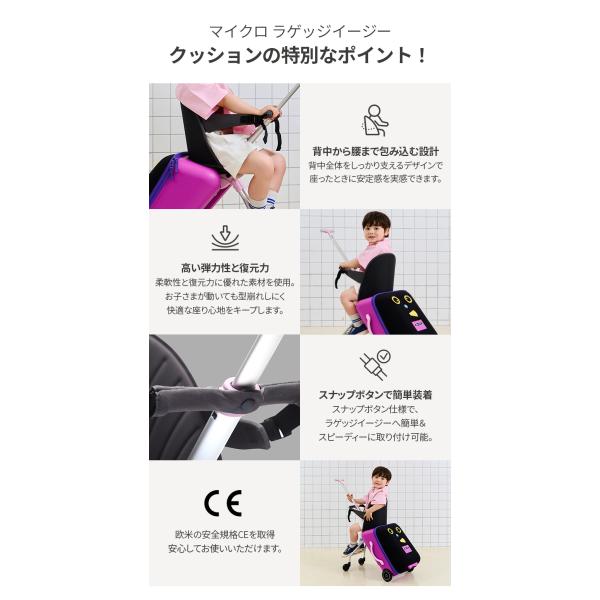 マイクロ ラゲッジイージー

クッションの特別なポイント！

背中から腰まで包み込む設計

背中全体をしっかり支えるデザインで座ったときに安定感を実感できます。

高い弾力性と復元力

柔軟性と復元力に優れた素材を使用。お子さまが動いても型崩れしにくく快適な座り心地をキープします。

スナップボタンで簡単装着

スナップボタン仕様で、ラゲッジイージーへ簡単&スピーディーに取り付け可能。

CE

欧米の安全規格CEを取得
安心してお使いいただけます。