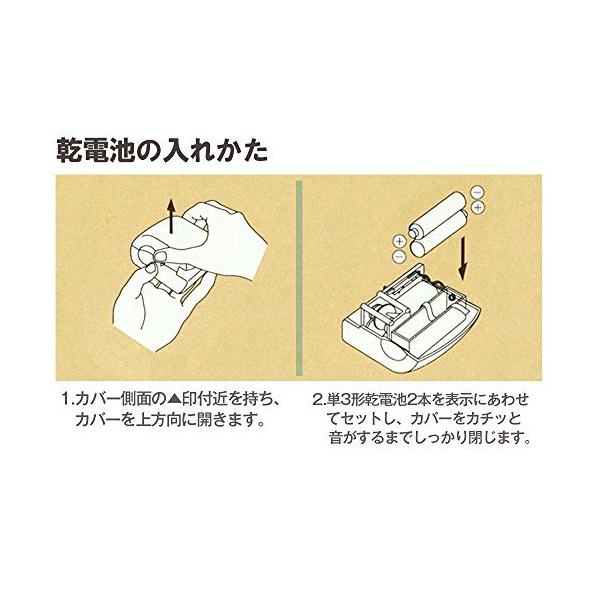 乾電池の入れかた

−
+
+
−

1.カバー側面の▲印付近を持ち、カバーを上方向に開きます。

2.単3形乾電池2本を表示にあわせてセットし、カバーをカチッと音がするまでしっかり閉じます。