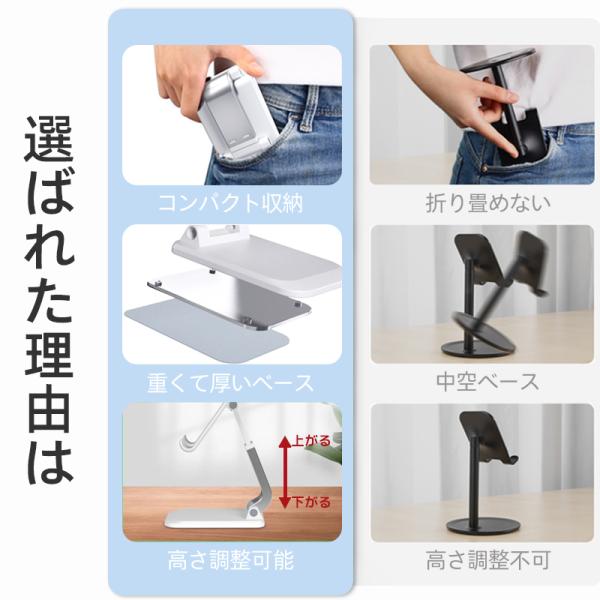 選ばれた理由は

コンパクト収納

重くて厚いベース

上がる

下がる

高さ調整可能

折り畳めない

中空ベース

高さ調整不可