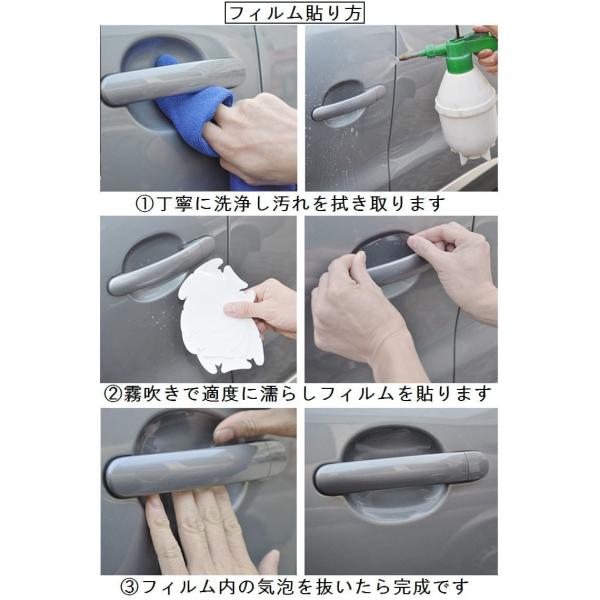 フィルム貼り方

①丁寧に洗浄し汚れを拭き取ります

②霧吹きで適度に濡らしフィルムを貼ります

③フィルム内の気泡を抜いたら完成です