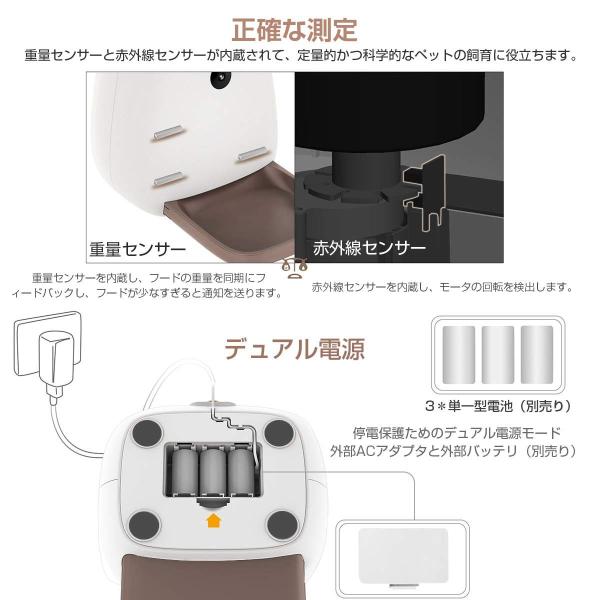 正確な測定

重量センサーと赤外線センサーが内蔵されて、定量的かつ科学的なペットの飼育に役立ちます。

重量センサー

赤外線センサー

重量センサーを内蔵し、フードの重量を同期にフィードバックし、フードが少なすぎると通知を送ります。

赤外線センサーを内蔵し、モータの回転を検出します。

デュアル電源

3＊単一型電池（別売り）

停電保護ためのデュアル電源モード
外部ACアダプタと外部バッテリ（別売り）